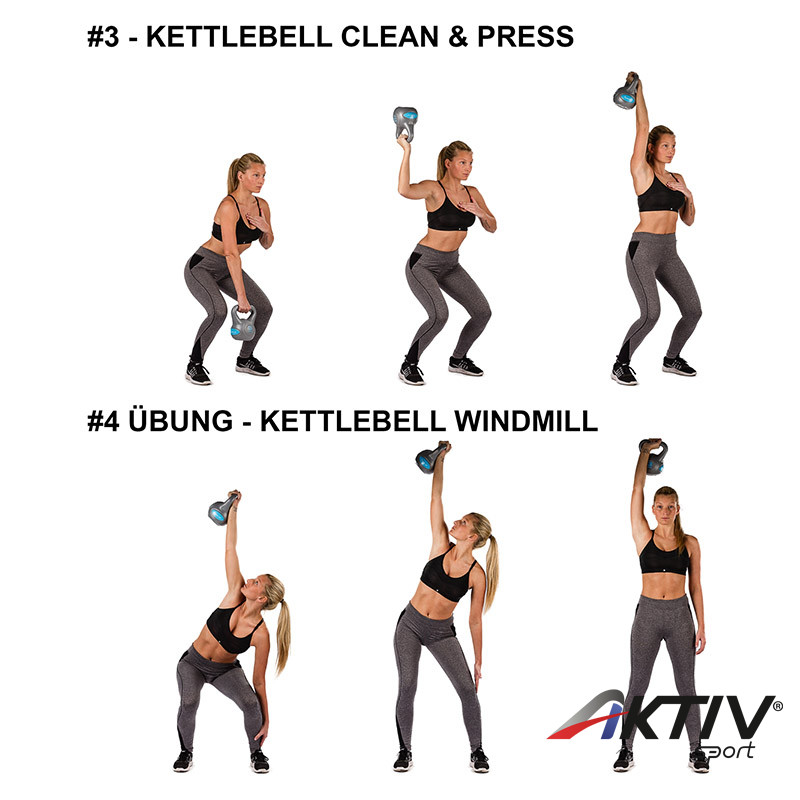 #3 - KETTLEBELL CLEAN & PRESS

#4 ÜBUNG - KETTLEBELL WINDMILL

AKTIV® Sport